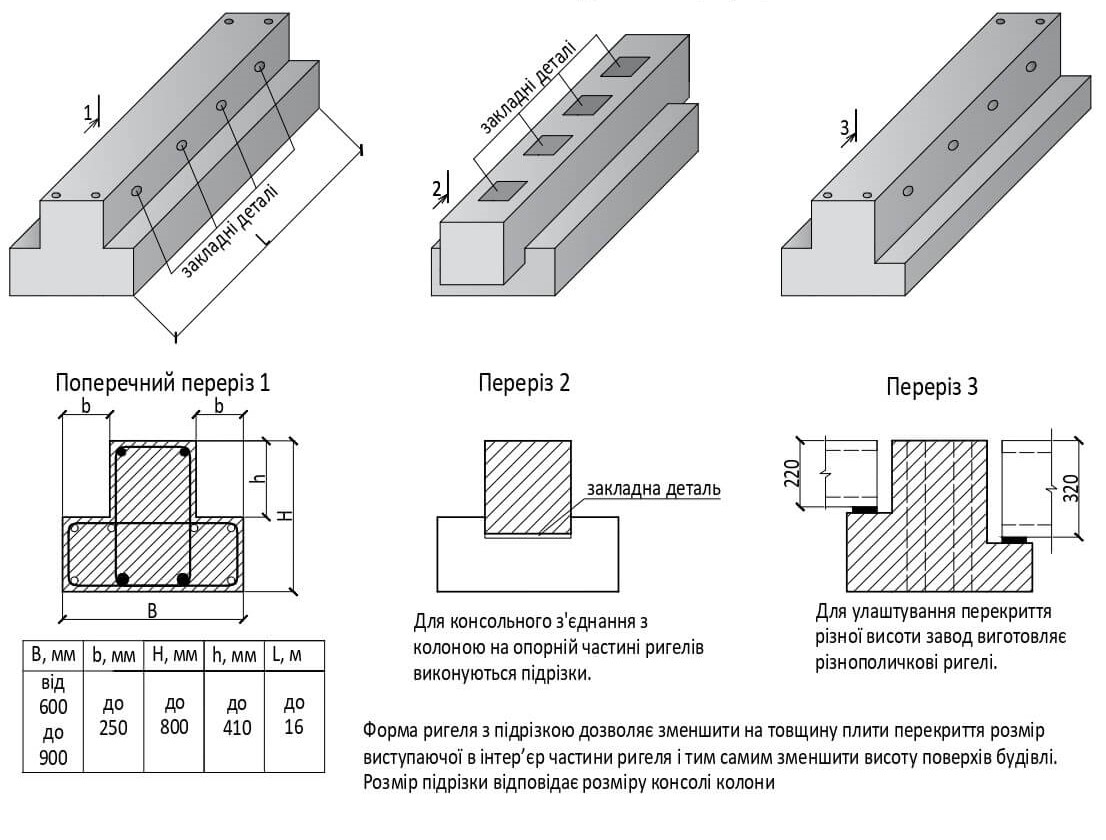 1

закладні деталі

L

закладні деталі

2

3

Поперечний переріз 1

b

b

h

H

B

Переріз 2

закладна деталь

Для консольного з'єднання з колоною на опорній частині ригелів виконуються підрізки.

Переріз 3

220

320

Для улаштування перекриття різної висоти завод виготовляє різнополичкові ригелі.

| B, мм | b, мм | H, мм | h, мм | L, м |
|---|---|---|---|---|
| від 600 до 900 | до 250 | до 800 | до 410 | до 16 |

Форма ригеля з підрізкою дозволяє зменшити на товщину плити перекриття розмір виступаючої в інтер'єр частини ригеля і тим самим зменшити висоту поверхів будівлі. Розмір підрізки відповідає розміру консолі колони