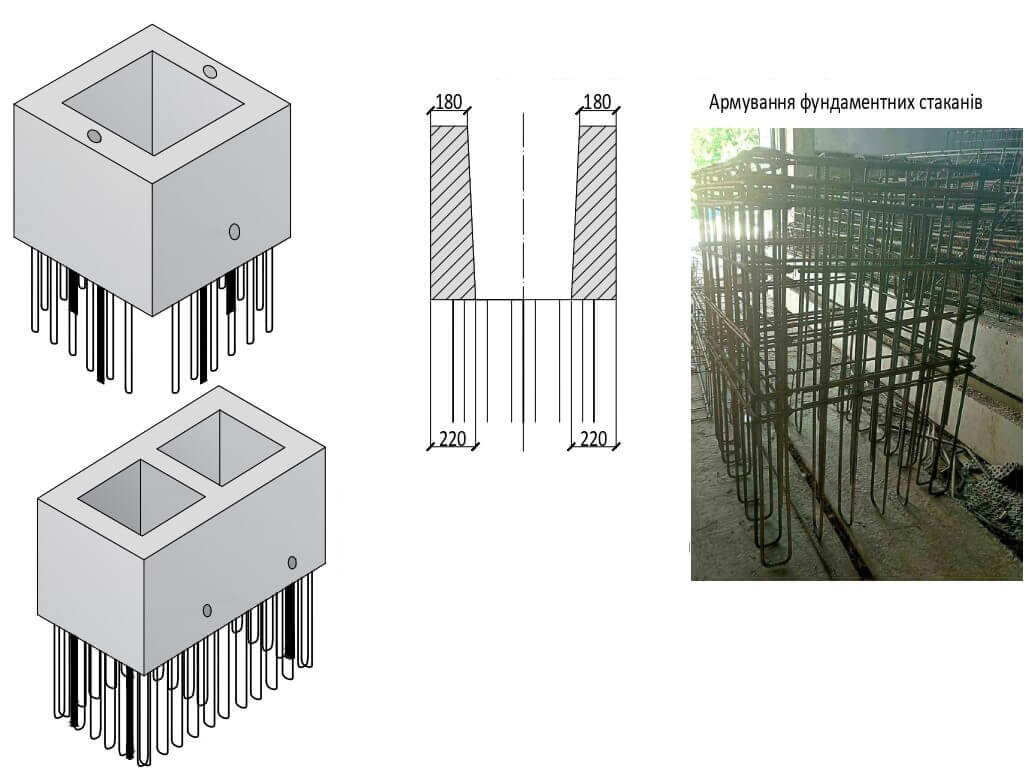 180
180
220
220

Армування фундаментних стаканів